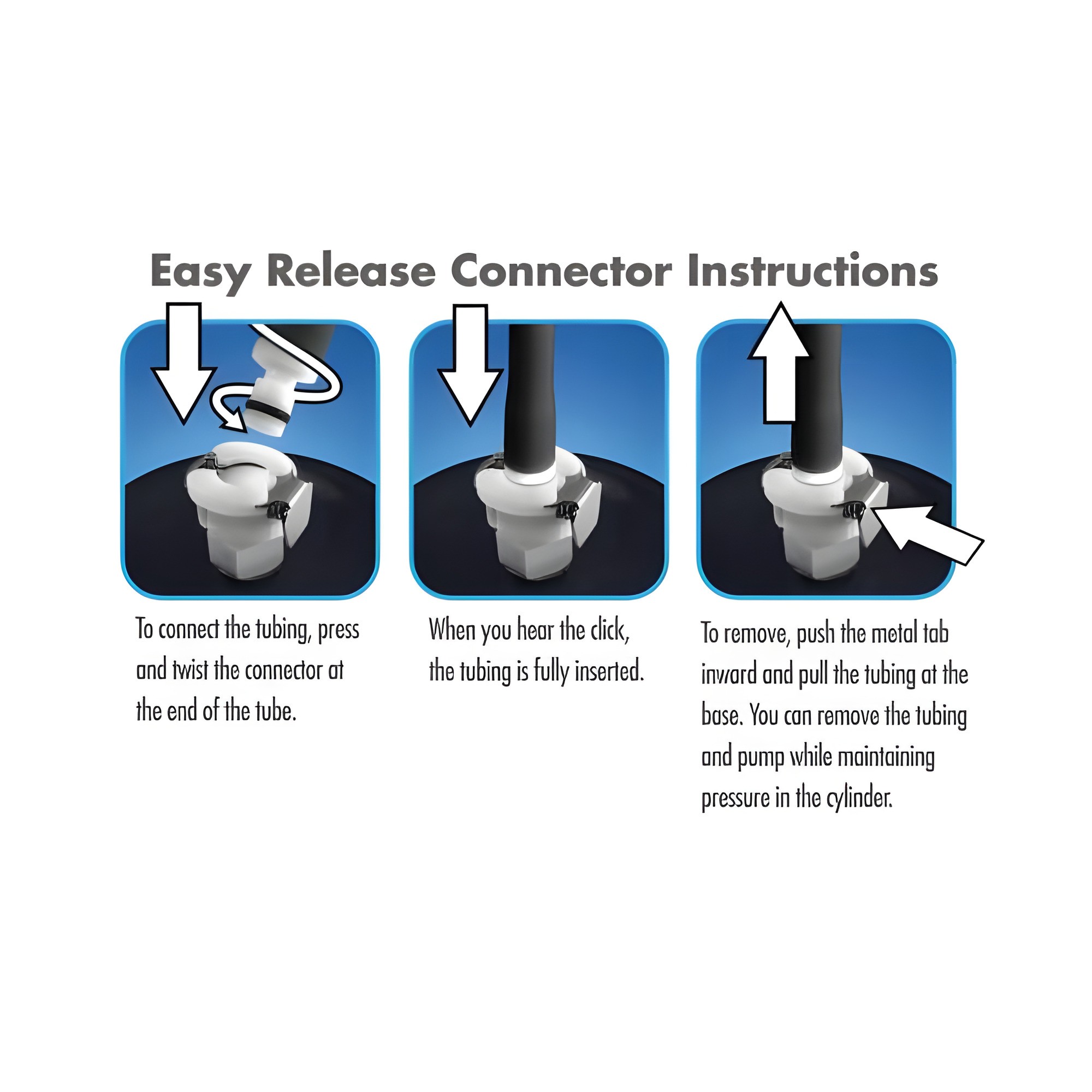 Easy Release Connector Instructions

To connect the tubing, press and twist the connector at the end of the tube.

When you hear the click, the tubing is fully inserted.

To remove, push the metal tab inward and pull the tubing at the base. You can remove the tubing and pump while maintaining pressure in the cylinder.